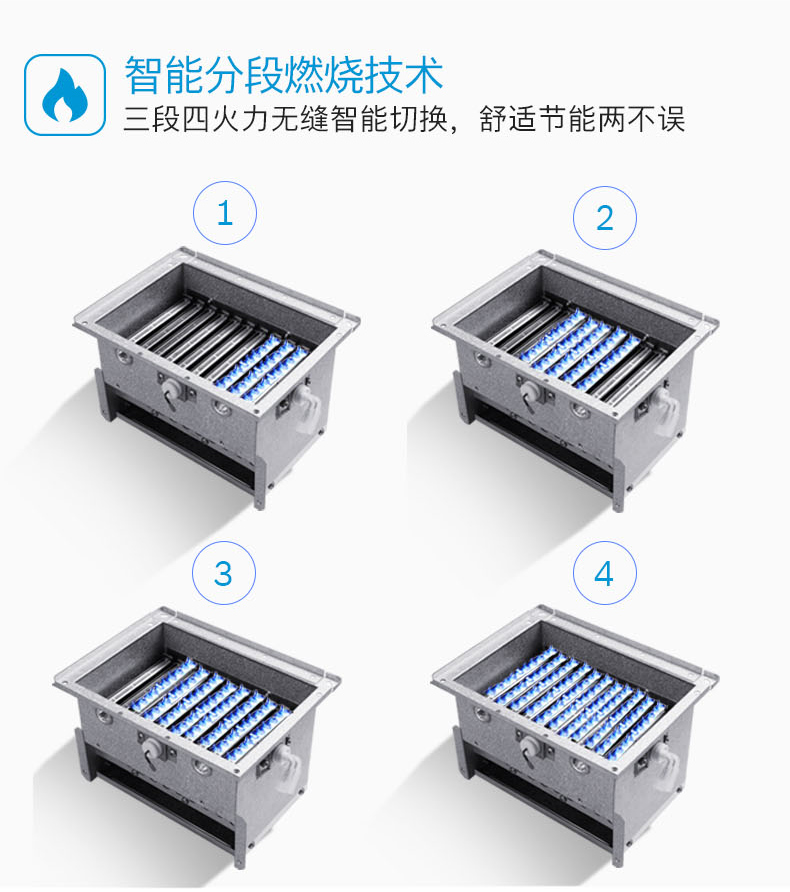 智能分段燃烧技术
三段四火力无缝智能切换，舒适节能两不误

1

2

3

4